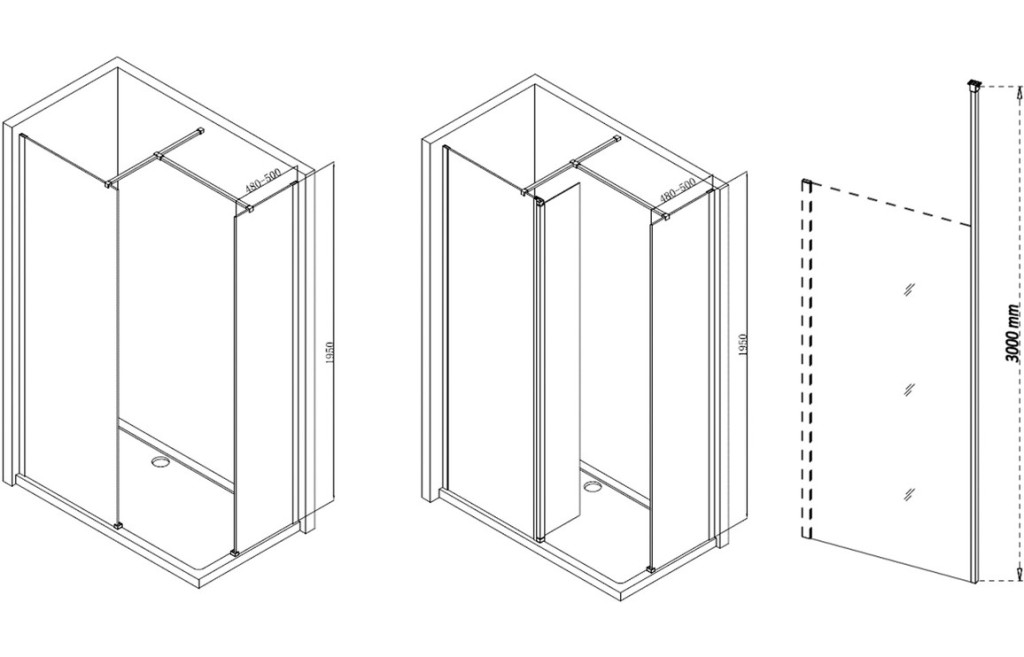 480~500

1950

480~500

1950

3000 mm