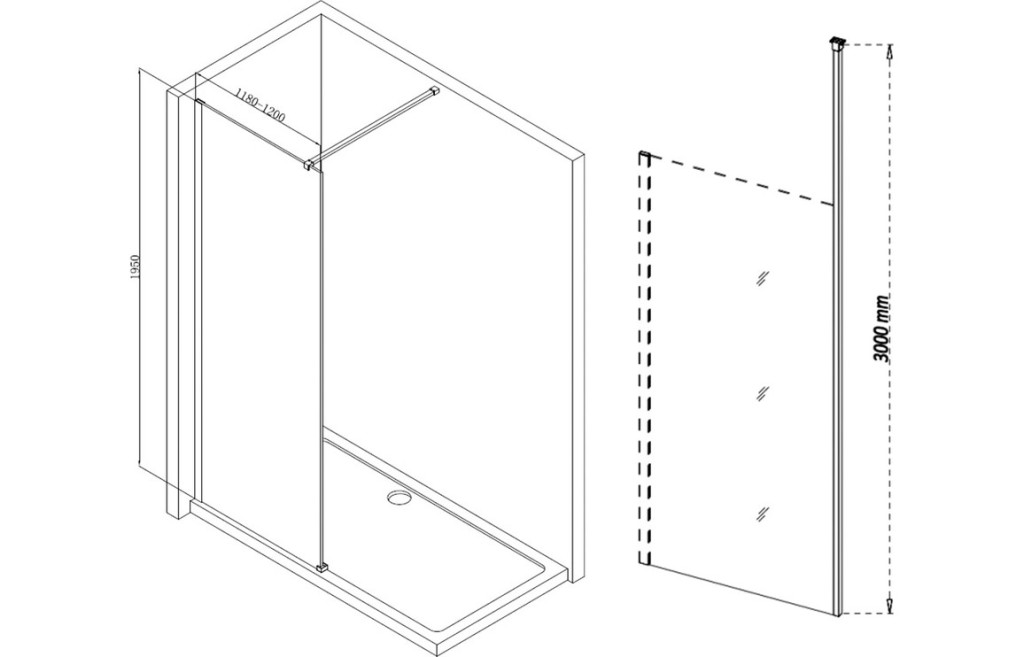 1180~1200
1950
3000 mm