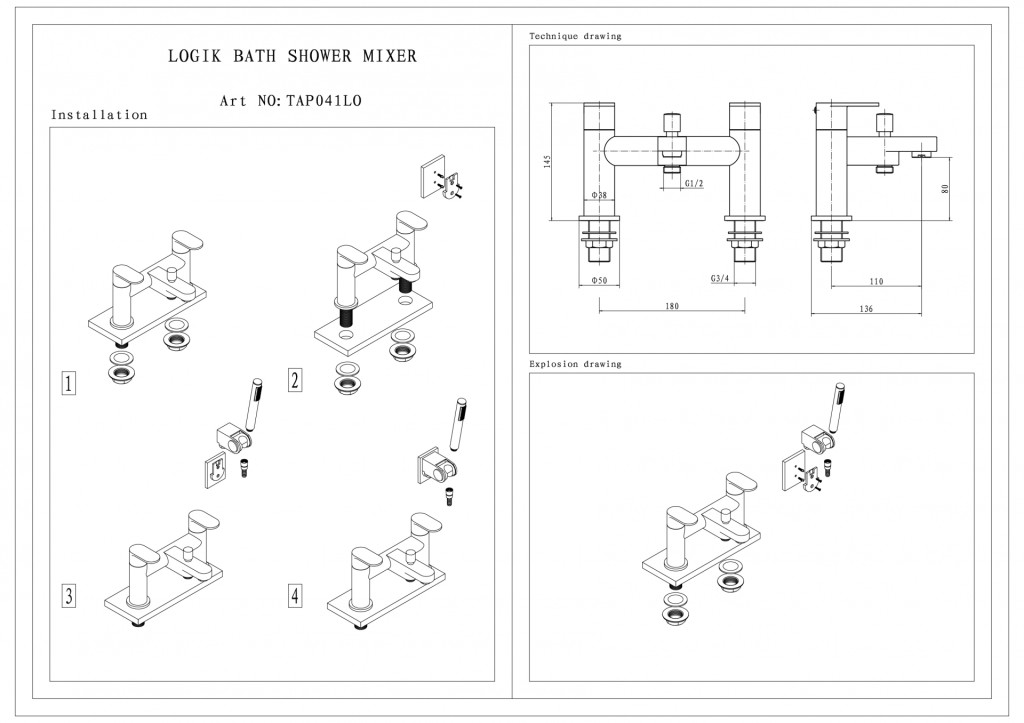 LOGIK BATH SHOWER MIXER

Art NO: TAP041LO

Installation

1

2

3

4

Technique drawing

145

Φ38

G1/2

Φ50

G3/4

180

80

110

136

Explosion drawing