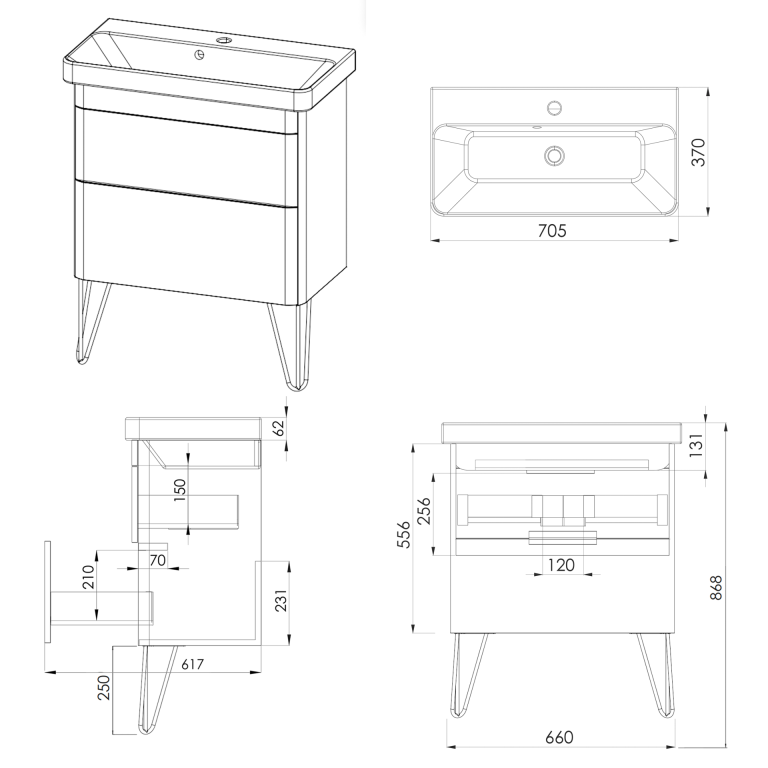 370
705
62
150
70
210
231
617
250
131
256
556
120
868
660