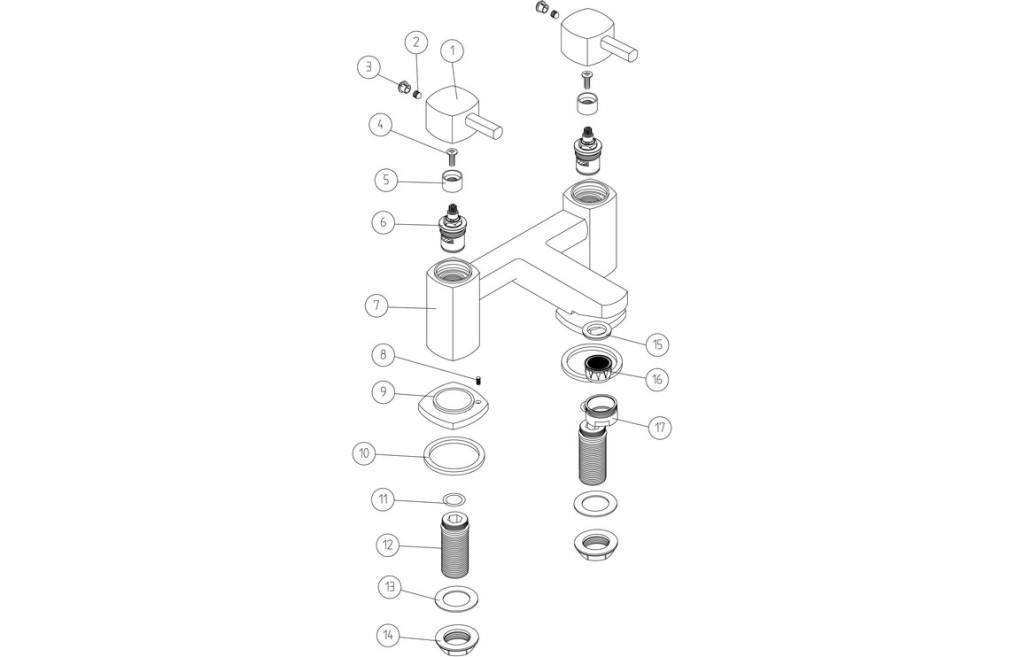 3
2
1
4
5
6
7
8
9
10
11
12
13
14
15
16
17