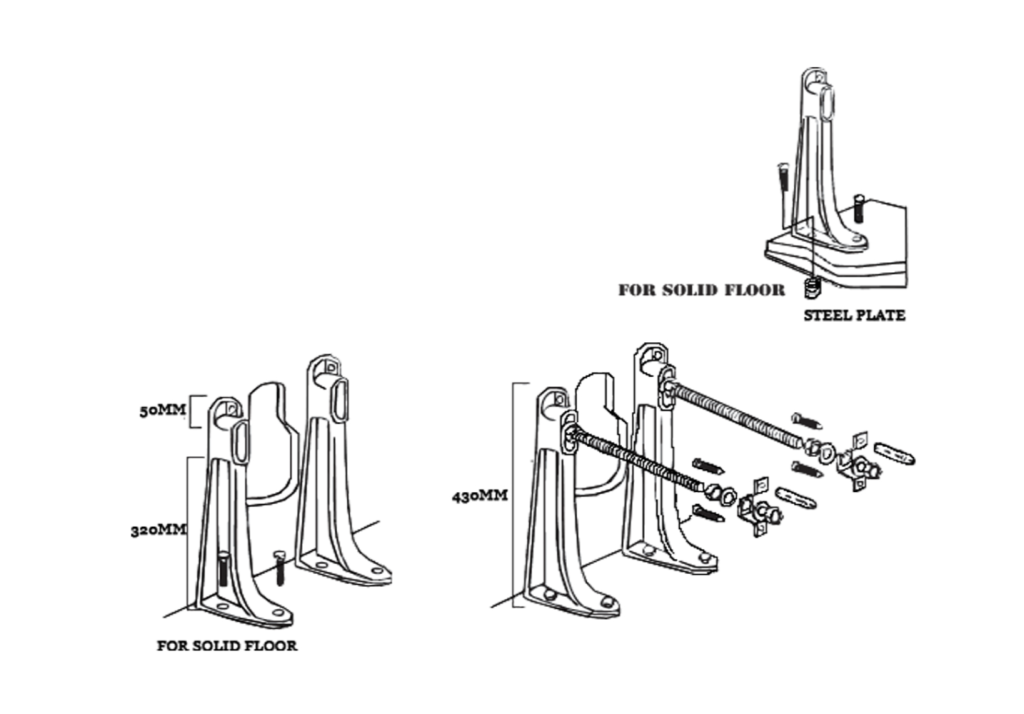 FOR SOLID FLOOR

STEEL PLATE

50MM

320MM

FOR SOLID FLOOR

430MM